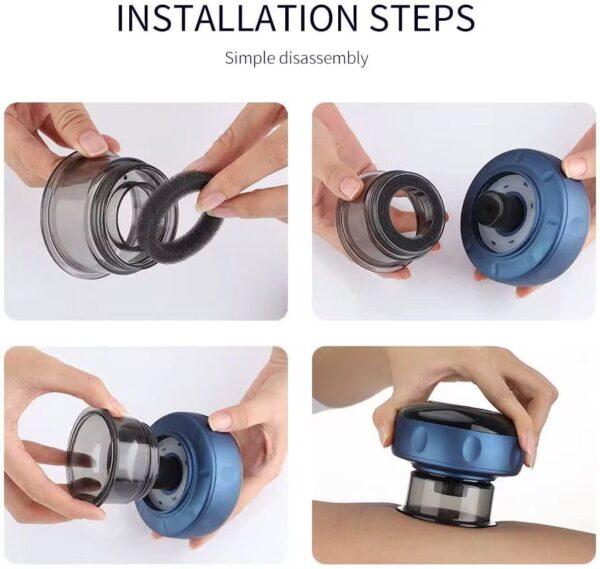 INSTALLATION STEPS

Simple disassembly